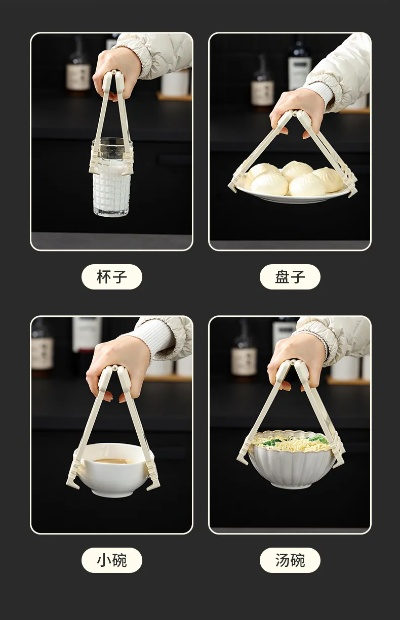 杯子

盘子

小碗

汤碗